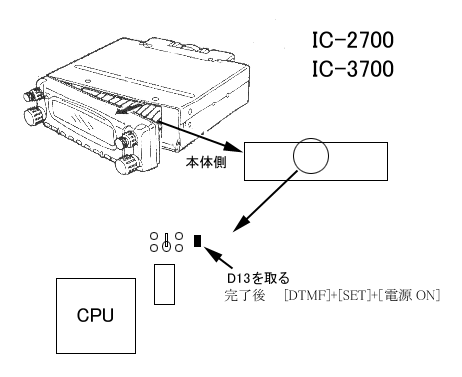 IC-2700
IC-3700

本体側

D13を取る
完了後　[DTMF]+[SET]+[電源 ON]

CPU